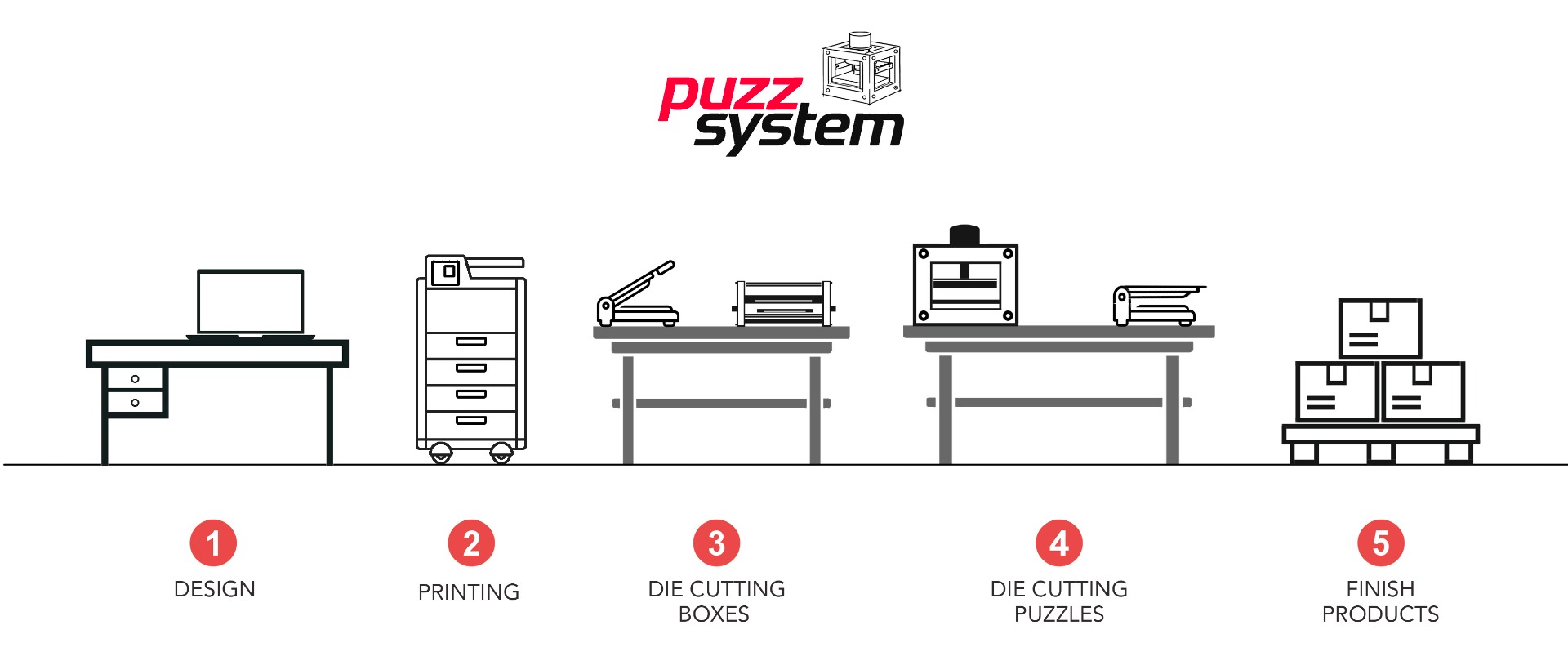 puzz system

1
DESIGN

2
PRINTING

3
DIE CUTTING BOXES

4
DIE CUTTING PUZZLES

5
FINISH PRODUCTS