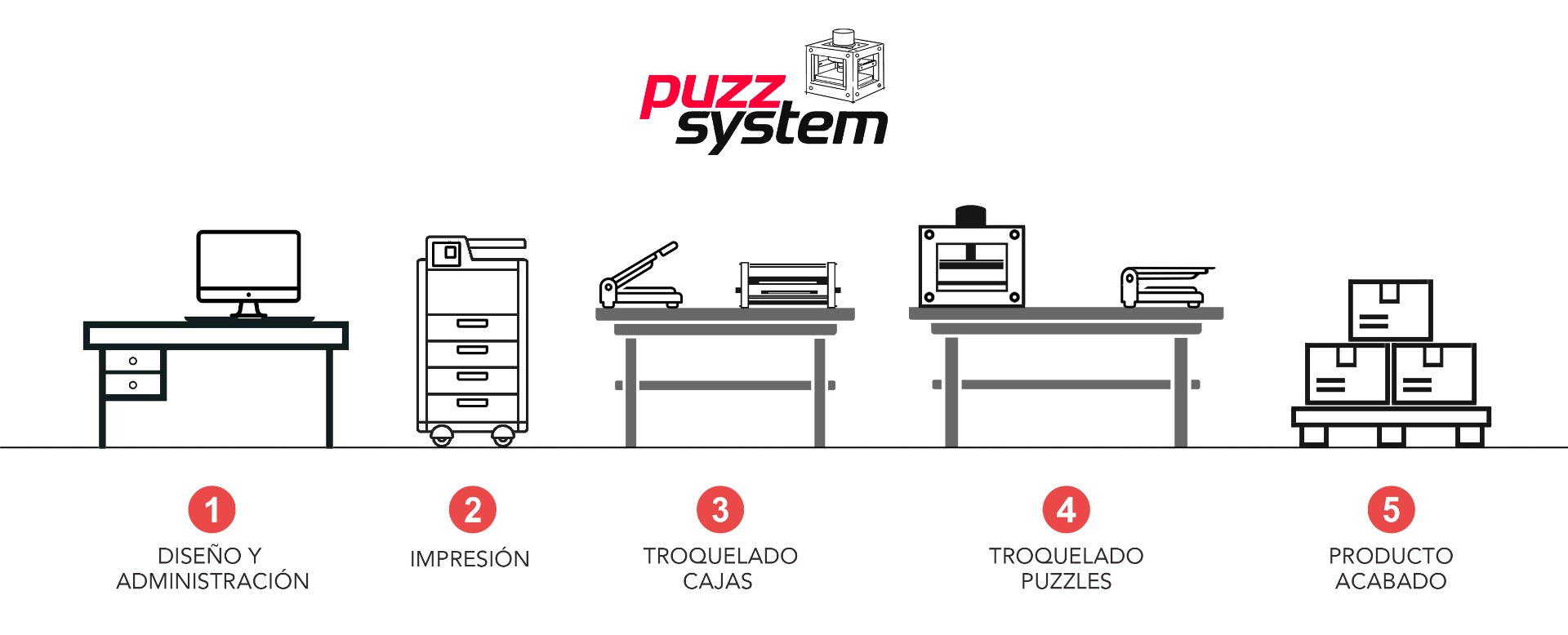 puzz system

1
DISEÑO Y ADMINISTRACIÓN

2
IMPRESIÓN

3
TROQUELADO CAJAS

4
TROQUELADO PUZZLES

5
PRODUCTO ACABADO